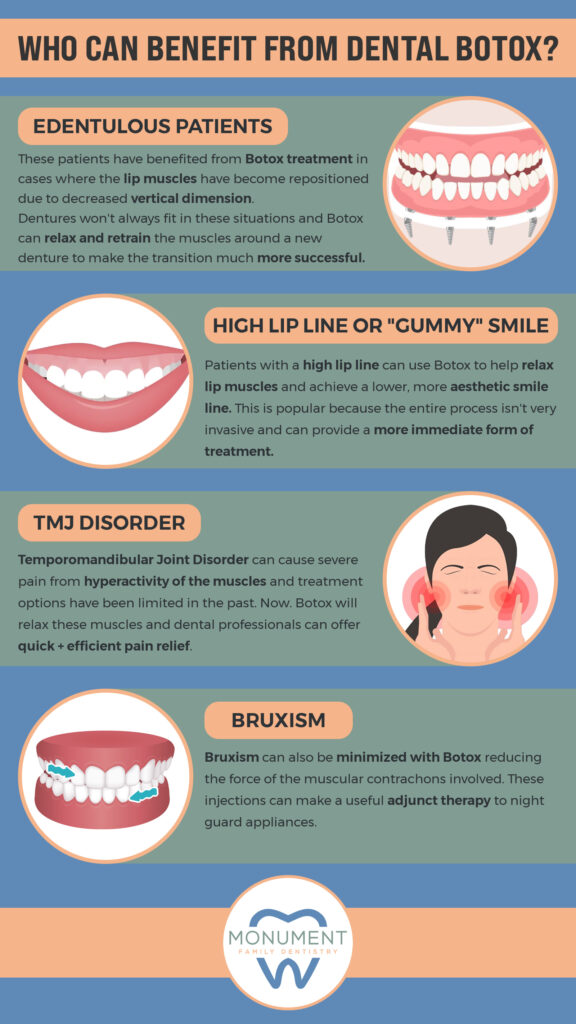 WHO CAN BENEFIT FROM DENTAL BOTOX?

EDENTULOUS PATIENTS

These patients have benefited from Botox treatment in cases where the lip muscles have become repositioned due to decreased vertical dimension.
Dentures won't always fit in these situations and Botox can relax and retrain the muscles around a new denture to make the transition much more successful.

HIGH LIP LINE OR "GUMMY" SMILE

Patients with a high lip line can use Botox to help relax lip muscles and achieve a lower, more aesthetic smile line. This is popular because the entire process isn't very invasive and can provide a more immediate form of treatment.

TMJ DISORDER

Temporomandibular Joint Disorder can cause severe pain from hyperactivity of the muscles and treatment options have been limited in the past. Now. Botox will relax these muscles and dental professionals can offer quick + efficient pain relief.

BRUXISM

Bruxism can also be minimized with Botox reducing the force of the muscular contrachons involved. These injections can make a useful adjunct therapy to night guard appliances.

MONUMENT
FAMILY DENTISTRY